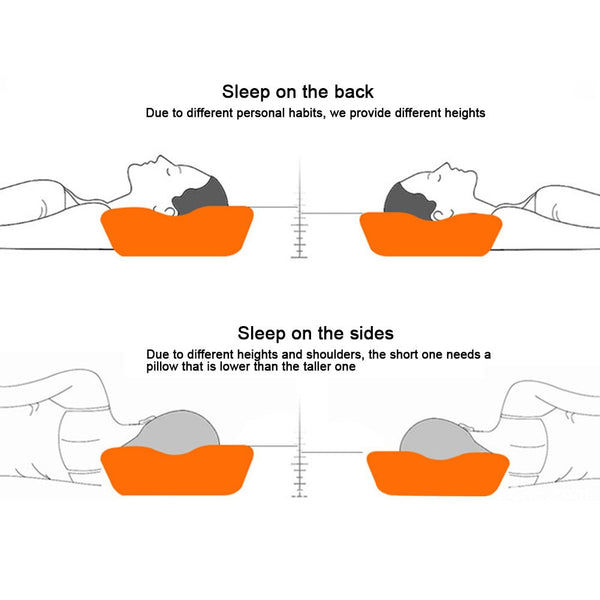 Sleep on the back

Due to different personal habits, we provide different heights

Sleep on the sides

Due to different heights and shoulders, the short one needs a pillow that is lower than the taller one